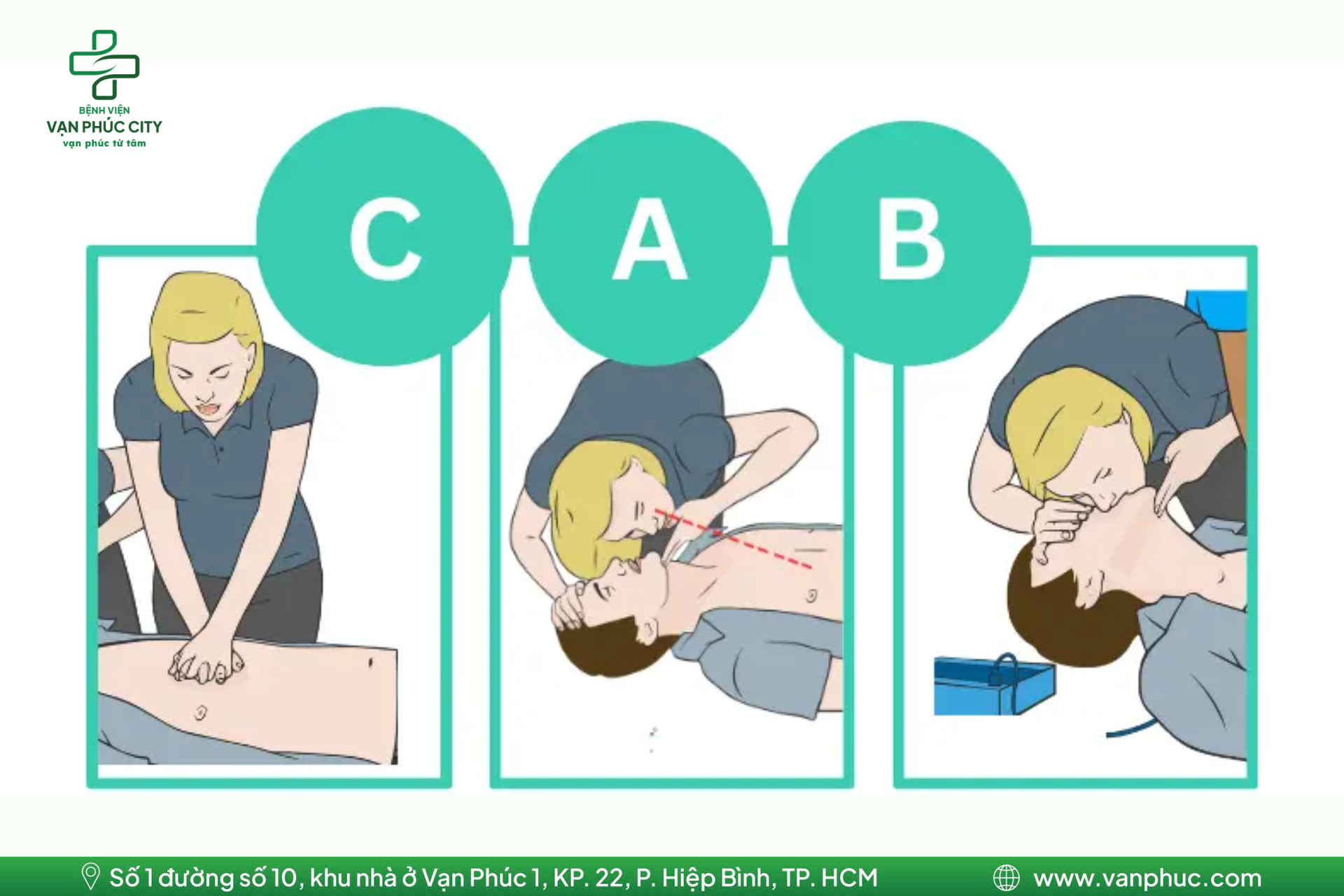 BỆNH VIỆN
VẠN PHÚC CITY
vạn phúc từ tâm

C
A
B

Số 1 đường số 10, khu nhà ở Vạn Phúc 1, KP. 22, P. Hiệp Bình, TP. HCM
www.vanphuc.com